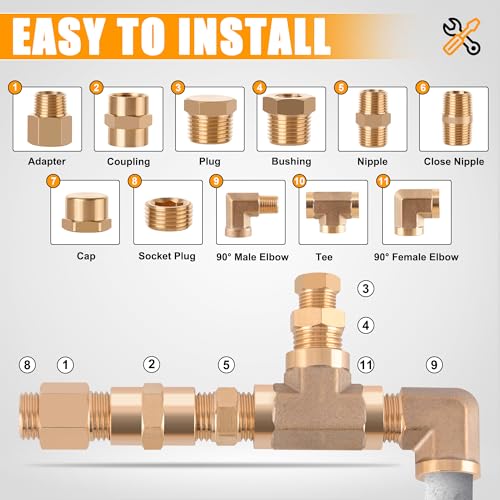 EASY TO INSTALL

1
Adapter

2
Coupling

3
Plug

4
Bushing

5
Nipple

6
Close Nipple

7
Cap

8
Socket Plug

9
90° Male Elbow

10
Tee

11
90° Female Elbow

3

4

8 1 2 5 11 9