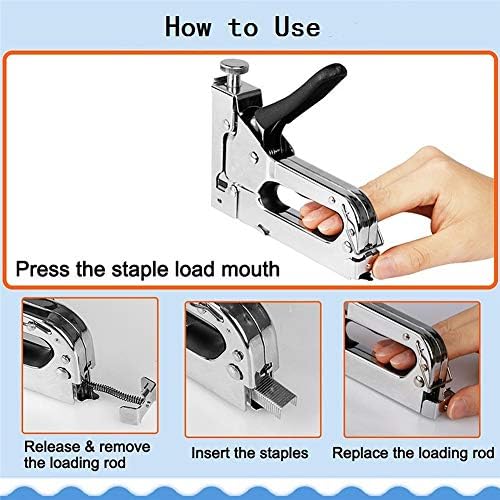 How to Use

Press the staple load mouth

Release & remove the loading rod

Insert the staples

Replace the loading rod