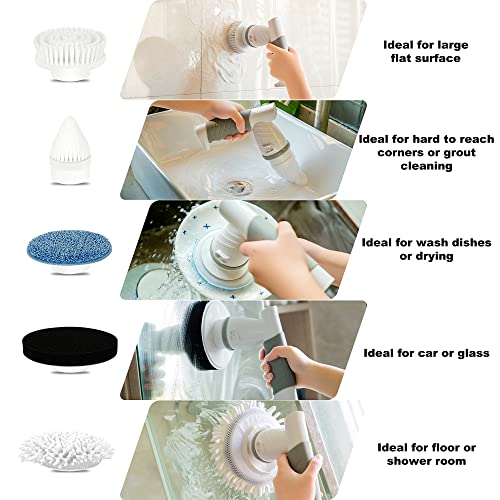 Ideal for large flat surface

Ideal for hard to reach corners or grout cleaning

Ideal for wash dishes or drying

Ideal for car or glass

Ideal for floor or shower room