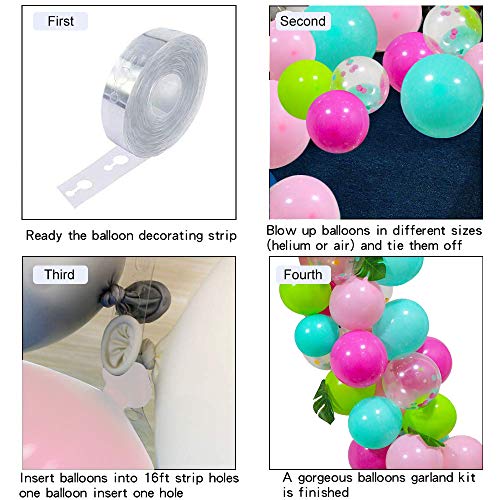 First

Ready the balloon decorating strip

Second

Blow up balloons in different sizes (helium or air) and tie them off

Third

Insert balloons into 16ft strip holes one balloon insert one hole

Fourth

A gorgeous balloons garland kit is finished