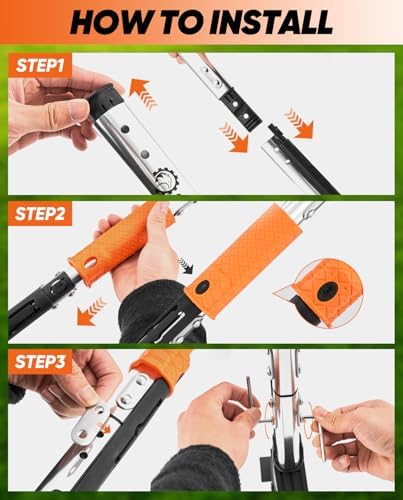 HOW TO INSTALL

STEP1

STEP2

STEP3