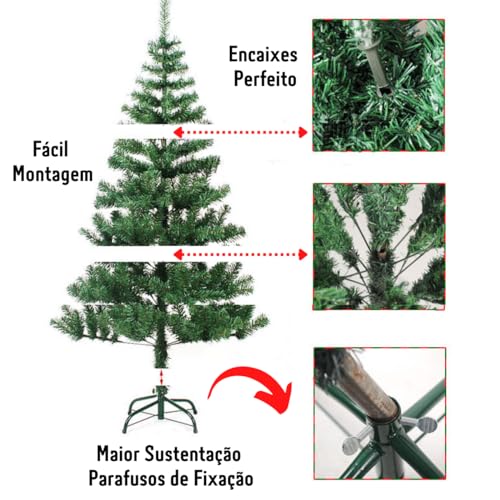 Encaixes
Perfeito

Fácil
Montagem

Maior Sustentação
Parafusos de Fixação