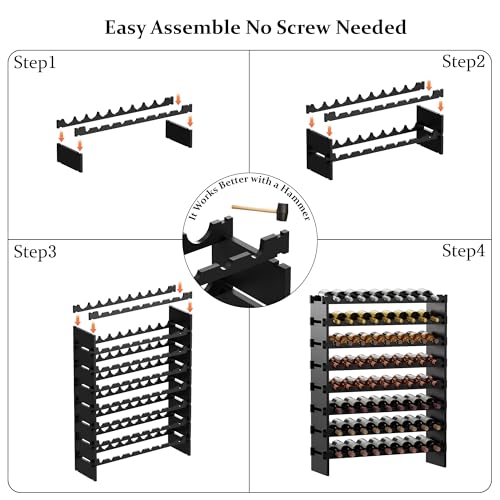 Easy Assemble No Screw Needed

Step1

Step2

It Works Better with a Hammer

Step3

Step4