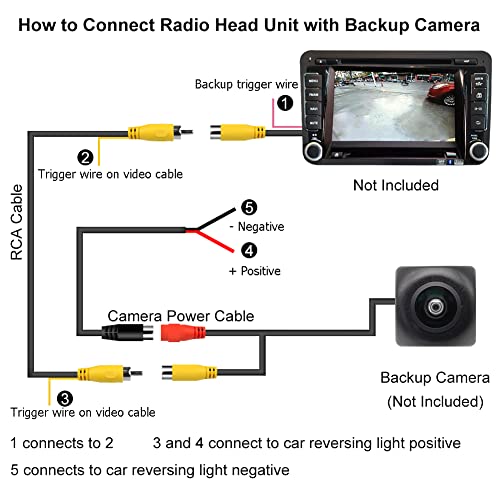 How to Connect Radio Head Unit with Backup Camera

Backup trigger wire
1

2
Trigger wire on video cable

Not Included

RCA Cable

5
- Negative
4
+ Positive

Camera Power Cable

Backup Camera
(Not Included)

3
Trigger wire on video cable

1 connects to 2     3 and 4 connect to car reversing light positive
5 connects to car reversing light negative