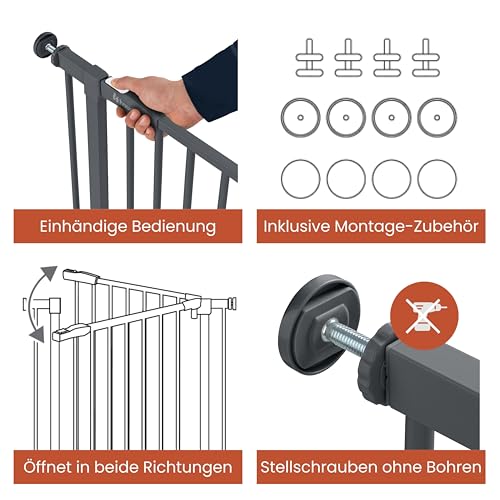 Einhändige Bedienung

Inklusive Montage-Zubehör

Öffnet in beide Richtungen

Stellschrauben ohne Bohren