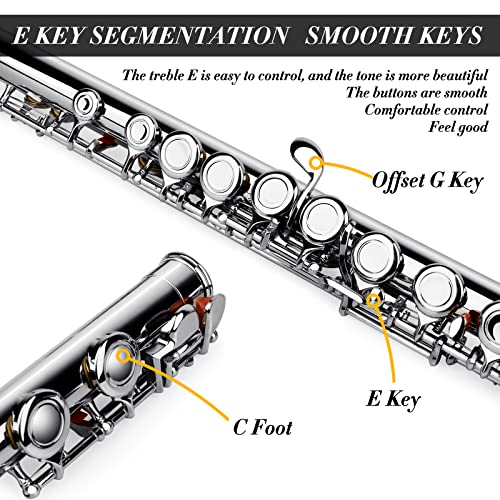 E KEY SEGMENTATION SMOOTH KEYS

The treble E is easy to control, and the tone is more beautiful
The buttons are smooth
Comfortable control
Feel good

Offset G Key

E Key

C Foot