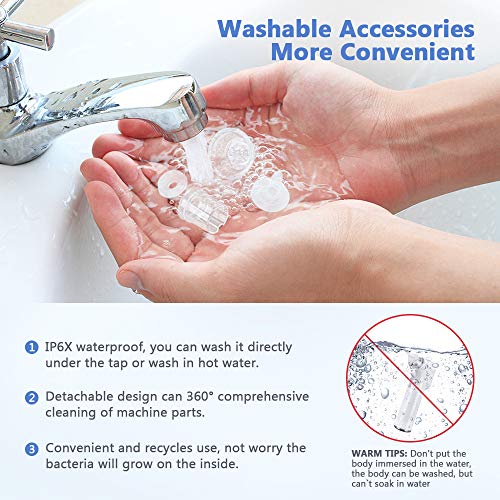 Washable Accessories
More Convenient

1 IP6X waterproof, you can wash it directly under the tap or wash in hot water.

2 Detachable design can 360° comprehensive cleaning of machine parts.

3 Convenient and recycles use, not worry the bacteria will grow on the inside.

WARM TIPS: Don't put the body immersed in the water, the body can be washed, but can't soak in water