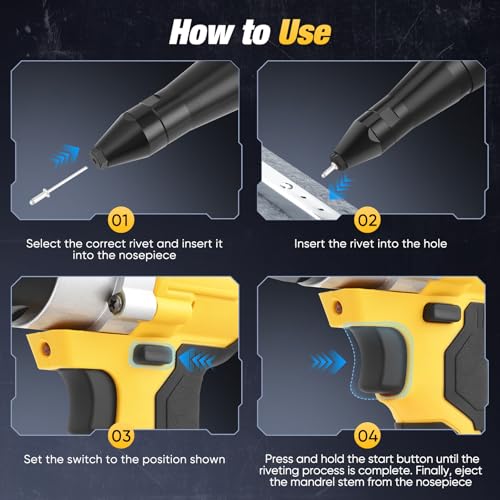 How to Use

01

Select the correct rivet and insert it into the nosepiece

02

Insert the rivet into the hole

03

Set the switch to the position shown

04

Press and hold the start button until the riveting process is complete. Finally, eject the mandrel stem from the nosepiece