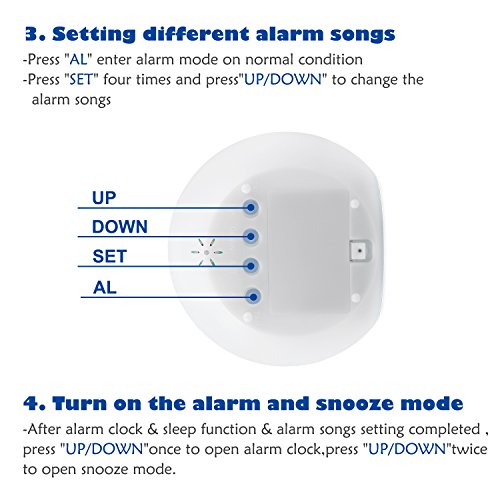 3. Setting different alarm songs
-Press "AL" enter alarm mode on normal condition
-Press "SET" four times and press"UP/DOWN" to change the alarm songs

UP
DOWN
SET
AL

4. Turn on the alarm and snooze mode
-After alarm clock & sleep function & alarm songs setting completed , press "UP/DOWN"once to open alarm clock,press "UP/DOWN"twice to open snooze mode.