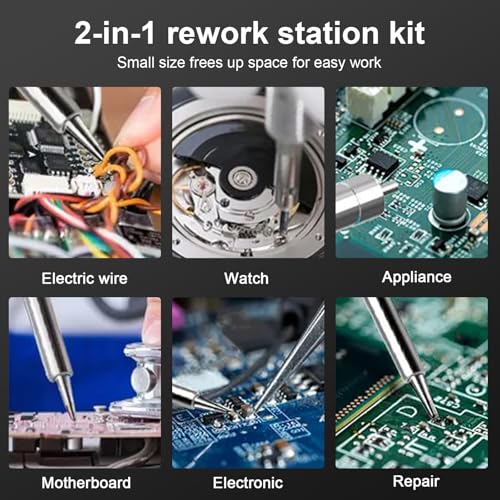 2-in-1 rework station kit

Small size frees up space for easy work

Electric wire

Watch

Appliance

Motherboard

Electronic

Repair