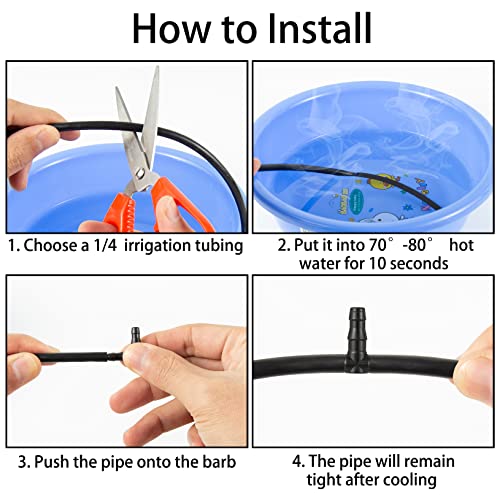 How to Install

1. Choose a 1/4 irrigation tubing

2. Put it into 70° -80° hot water for 10 seconds

3. Push the pipe onto the barb

4. The pipe will remain tight after cooling