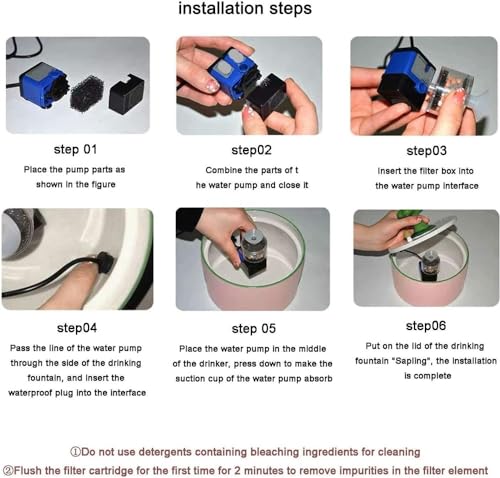 installation steps

step 01

Place the pump parts as shown in the figure

step02

Combine the parts of t he water pump and close it

step03

Insert the filter box into the water pump interface

step04

Pass the line of the water pump through the side of the drinking fountain, and insert the waterproof plug into the interface

step 05

Place the water pump in the middle of the drinker, press down to make the suction cup of the water pump absorb

step06

Put on the lid of the drinking fountain "Sapling", the installation is complete

①Do not use detergents containing bleaching ingredients for cleaning

②Flush the filter cartridge for the first time for 2 minutes to remove impurities in the filter element