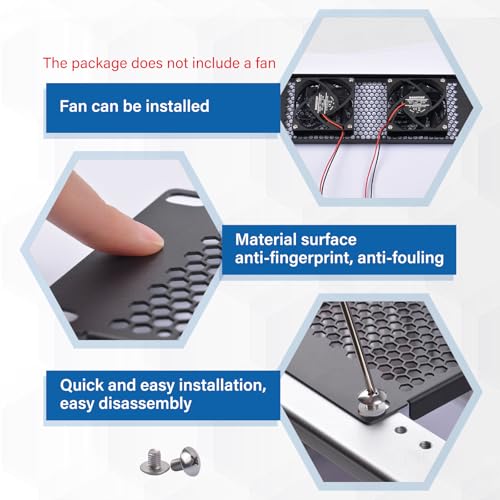 The package does not include a fan

Fan can be installed

Material surface
anti-fingerprint, anti-fouling

Quick and easy installation,
easy disassembly