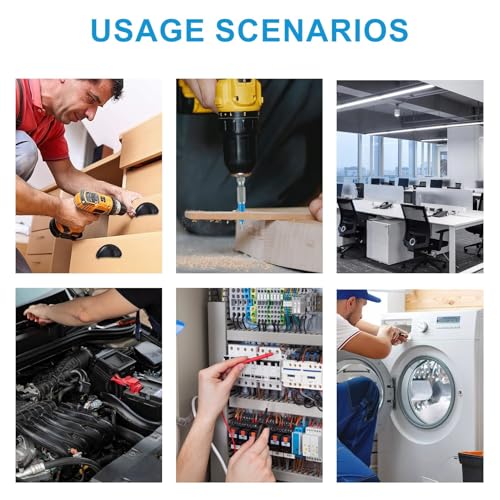 USAGE SCENARIOS