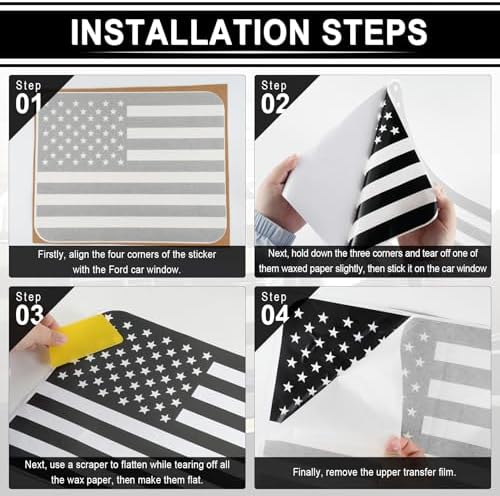 INSTALLATION STEPS

Step
01

Firstly, align the four corners of the sticker with the Ford car window.

Step
02

Next, hold down the three corners and tear off one of them waxed paper slightly, then stick it on the car window

Step
03

Next, use a scraper to flatten while tearing off all the wax paper, then make them flat.

Step
04

Finally, remove the upper transfer film.