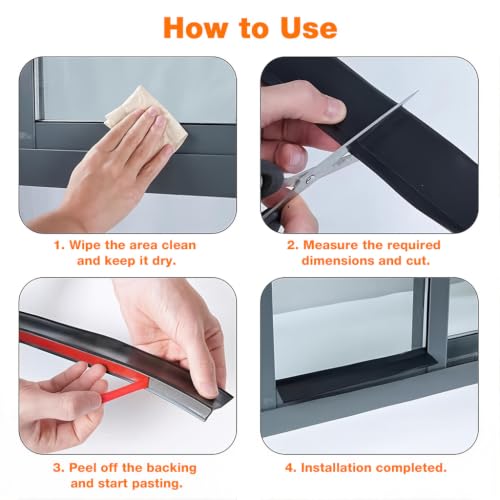 How to Use

1. Wipe the area clean and keep it dry.

2. Measure the required dimensions and cut.

3. Peel off the backing and start pasting.

4. Installation completed.