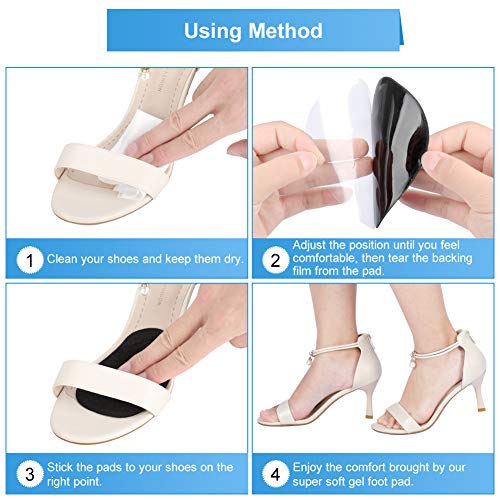 Using Method

1 Clean your shoes and keep them dry.

2 Adjust the position until you feel comfortable, then tear the backing film from the pad.

3 Stick the pads to your shoes on the right point.

4 Enjoy the comfort brought by our super soft gel foot pad.