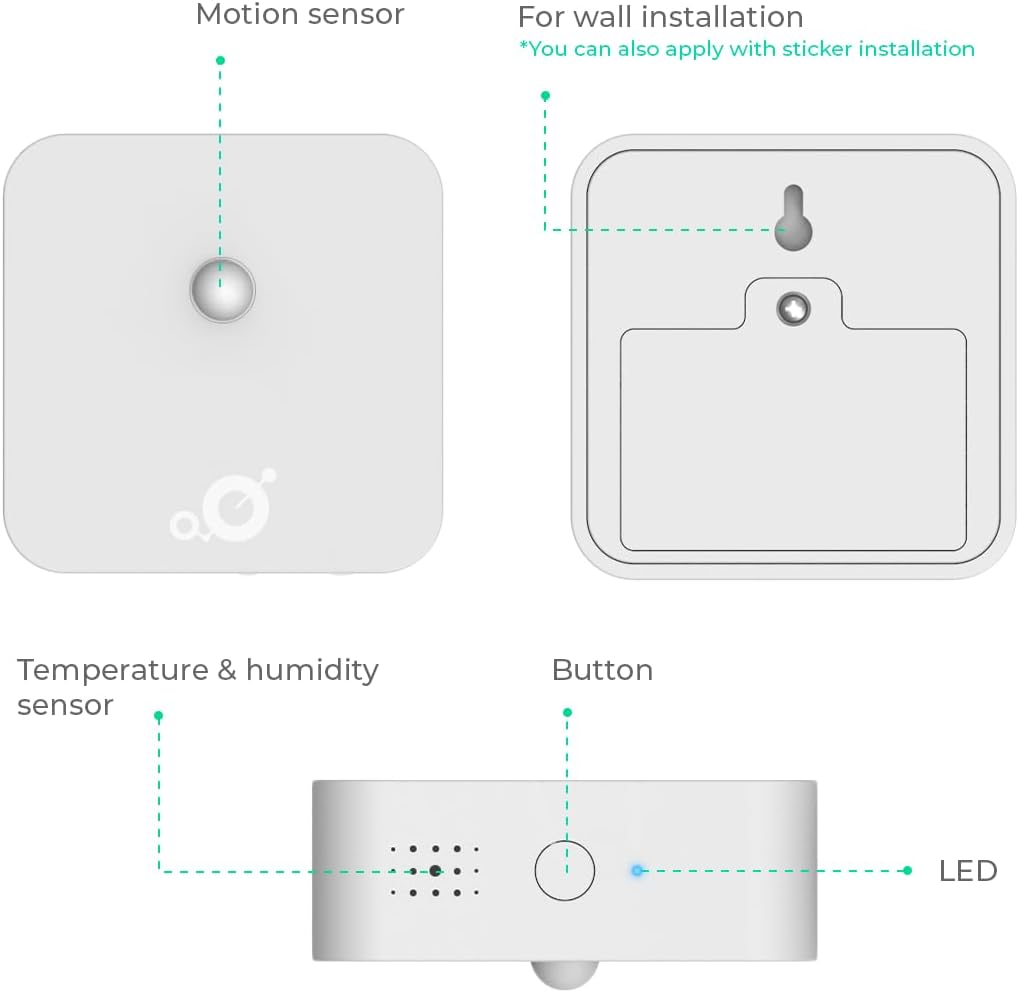 Motion sensor

For wall installation
*You can also apply with sticker installation

Temperature & humidity sensor

Button

LED