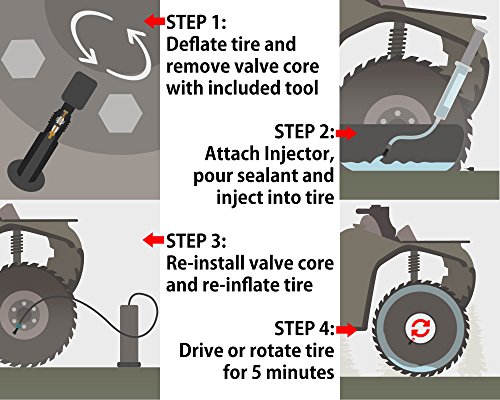 STEP 1:
Deflate tire and remove valve core with included tool

STEP 2:
Attach Injector, pour sealant and inject into tire

STEP 3:
Re-install valve core and re-inflate tire

STEP 4:
Drive or rotate tire for 5 minutes