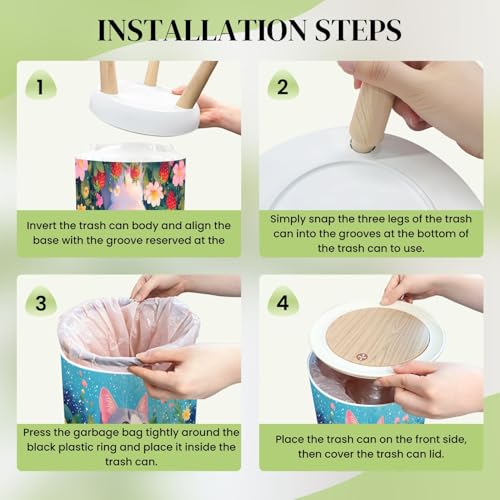 INSTALLATION STEPS

1

Invert the trash can body and align the base with the groove reserved at the

2

Simply snap the three legs of the trash can into the grooves at the bottom of the trash can to use.

3

Press the garbage bag tightly around the black plastic ring and place it inside the trash can.

4

Place the trash can on the front side, then cover the trash can lid.