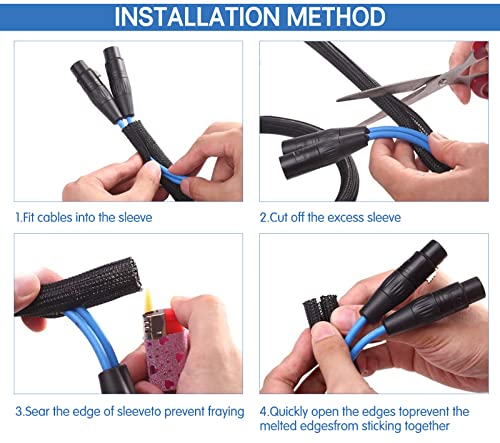 INSTALLATION METHOD

1.Fit cables into the sleeve

2.Cut off the excess sleeve

3.Sear the edge of sleeveto prevent fraying

4.Quickly open the edges toprevent the melted edgesfrom sticking together