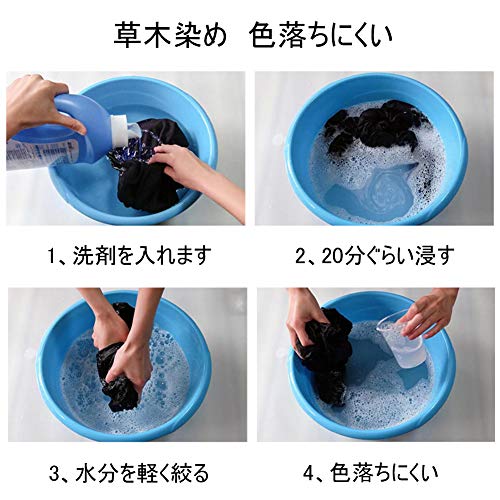 草木染め　色落ちにくい

1、洗剤を入れます

2、20分ぐらい浸す

3、水分を軽く絞る

4、色落ちにくい