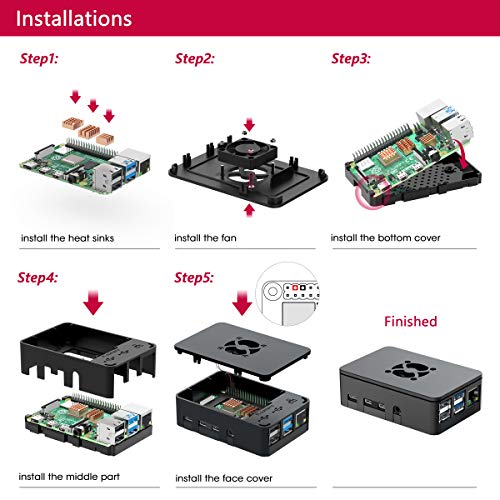 Installations

Step1:

install the heat sinks

Step2:

install the fan

Step3:

install the bottom cover

Step4:

install the middle part

Step5:

install the face cover

Finished