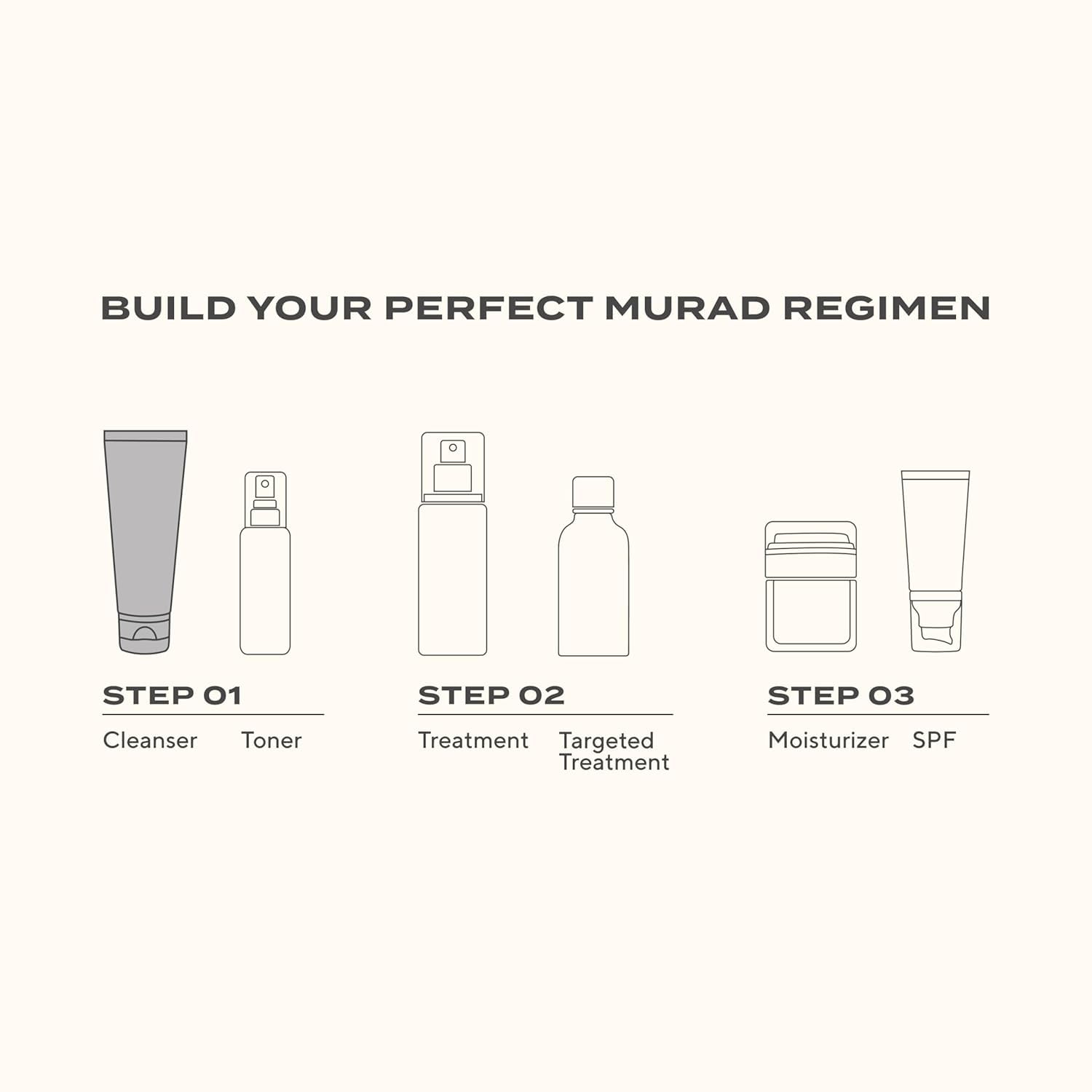 BUILD YOUR PERFECT MURAD REGIMEN

STEP 01

Cleanser Toner

STEP 02

Treatment Targeted Treatment

STEP 03

Moisturizer SPF