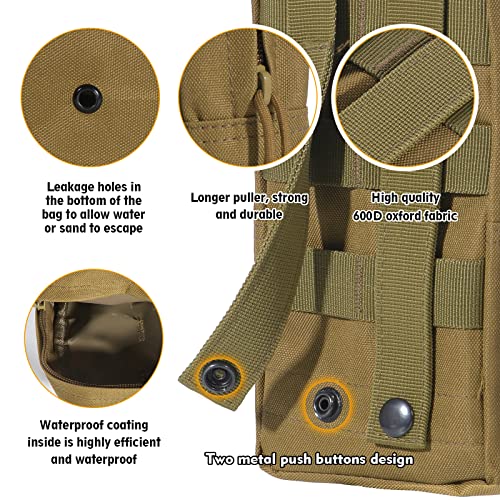 Leakage holes in the bottom of the bag to allow water or sand to escape

Longer puller, strong and durable

High quality 600D oxford fabric

Waterproof coating inside is highly efficient and waterproof

Two metal push buttons design