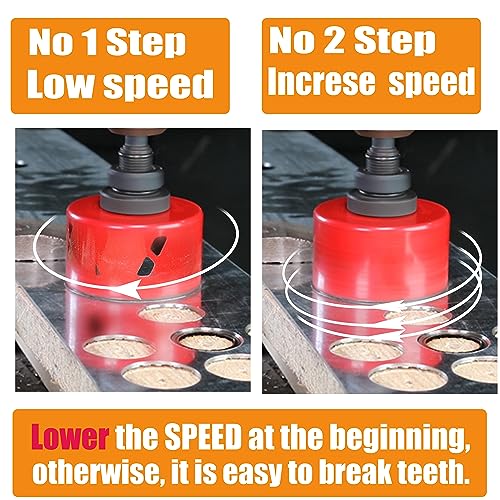 No 1 Step
Low speed

No 2 Step
Increse speed

Lower the SPEED at the beginning, otherwise, it is easy to break teeth.