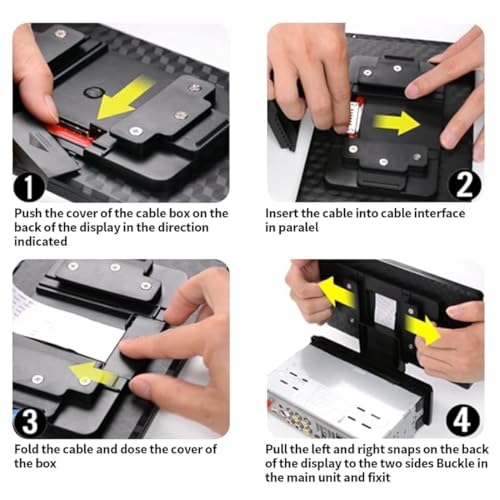 1

Push the cover of the cable box on the back of the display in the direction indicated

2

Insert the cable into cable interface in paralel

3

Fold the cable and dose the cover of the box

4

Pull the left and right snaps on the back of the display to the two sides Buckle in the main unit and fixit