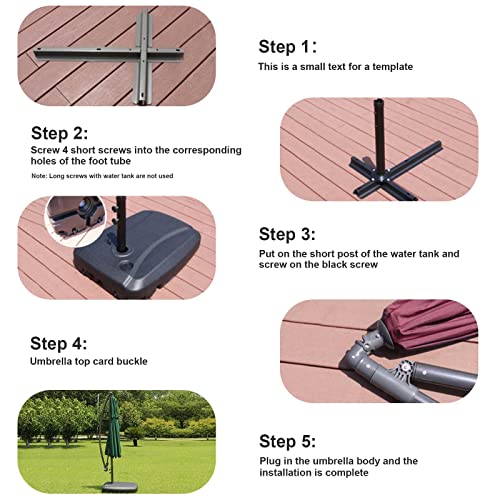 Step 1:
This is a small text for a template

Step 2:
Screw 4 short screws into the corresponding holes of the foot tube
Note: Long screws with water tank are not used

Step 3:
Put on the short post of the water tank and screw on the black screw

Step 4:
Umbrella top card buckle

Step 5:
Plug in the umbrella body and the installation is complete