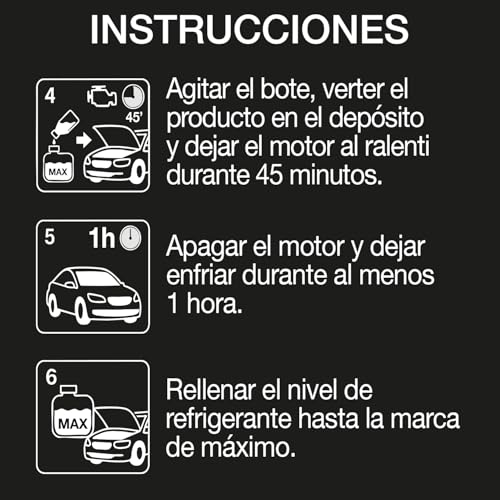 INSTRUCCIONES

4
45'
MAX

Agitar el bote, verter el producto en el depósito y dejar el motor al ralenti durante 45 minutos.

5 1h

Apagar el motor y dejar enfriar durante al menos 1 hora.

6
MAX

Rellenar el nivel de refrigerante hasta la marca de máximo.