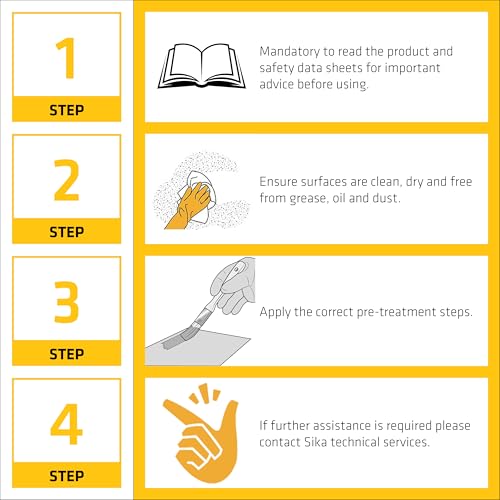 1
STEP

Mandatory to read the product and safety data sheets for important advice before using.

2
STEP

Ensure surfaces are clean, dry and free from grease, oil and dust.

3
STEP

Apply the correct pre-treatment steps.

4
STEP

If further assistance is required please contact Sika technical services.