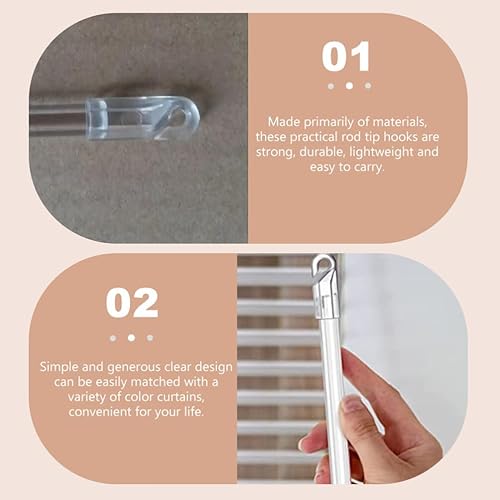 01

Made primarily of materials, these practical rod tip hooks are strong, durable, lightweight and easy to carry.

02

Simple and generous clear design can be easily matched with a variety of color curtains, convenient for your life.