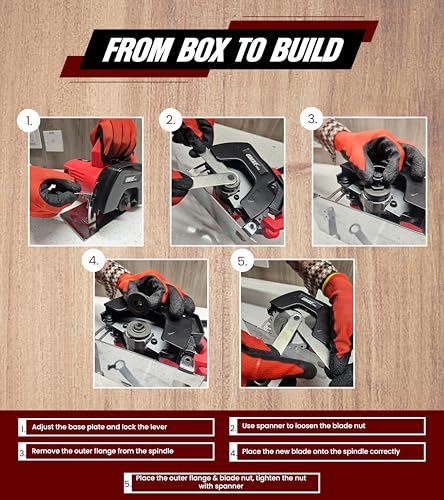 FROM BOX TO BUILD

1.

2.

3.

4.

5.

1. Adjust the base plate and lock the lever

2. Use spanner to loosen the blade nut

3. Remove the outer flange from the spindle

4. Place the new blade onto the spindle correctly

5. Place the outer flange & blade nut, tighten the nut with spanner