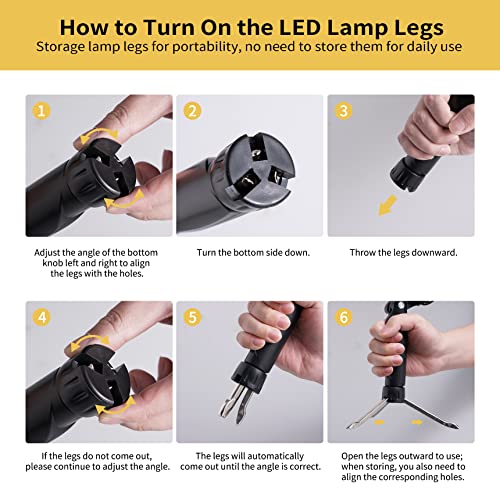 How to Turn On the LED Lamp Legs
Storage lamp legs for portability, no need to store them for daily use

1
Adjust the angle of the bottom knob left and right to align the legs with the holes.

2
Turn the bottom side down.

3
Throw the legs downward.

4
If the legs do not come out, please continue to adjust the angle.

5
The legs will automatically come out until the angle is correct.

6
Open the legs outward to use; when storing, you also need to align the corresponding holes.