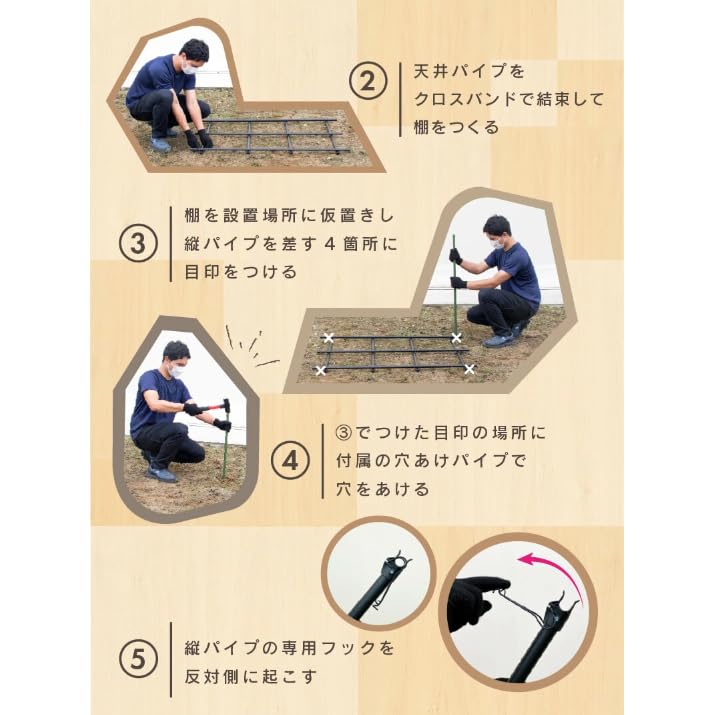 ② 天井パイプを
クロスバンドで結束して
棚をつくる

③ 棚を設置場所に仮置きし
縦パイプを差す４箇所に
目印をつける

④ ③でつけた目印の場所に
付属の穴あけパイプで
穴をあける

⑤ 縦パイプの専用フックを
反対側に起こす