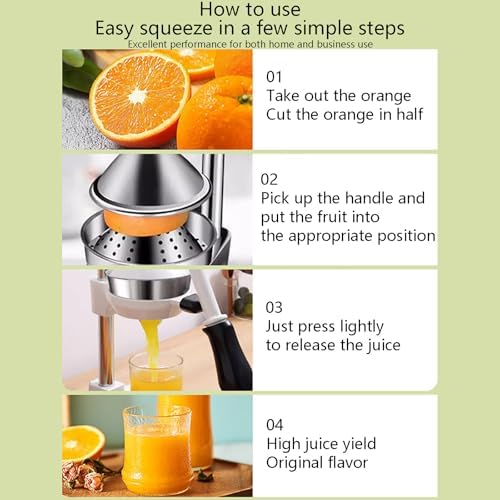 How to use
Easy squeeze in a few simple steps
Excellent performance for both home and business use

01
Take out the orange
Cut the orange in half

02
Pick up the handle and put the fruit into the appropriate position

03
Just press lightly to release the juice

04
High juice yield
Original flavor