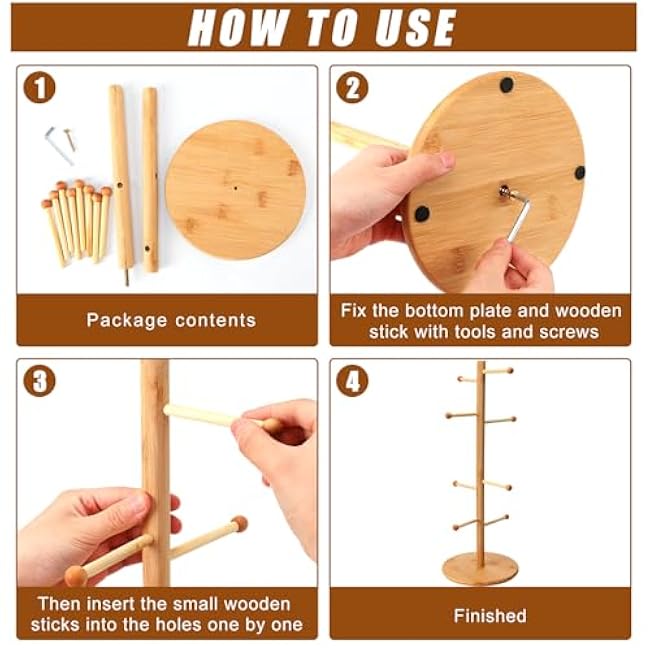 HOW TO USE

1

Package contents

2

Fix the bottom plate and wooden stick with tools and screws

3

Then insert the small wooden sticks into the holes one by one

4

Finished