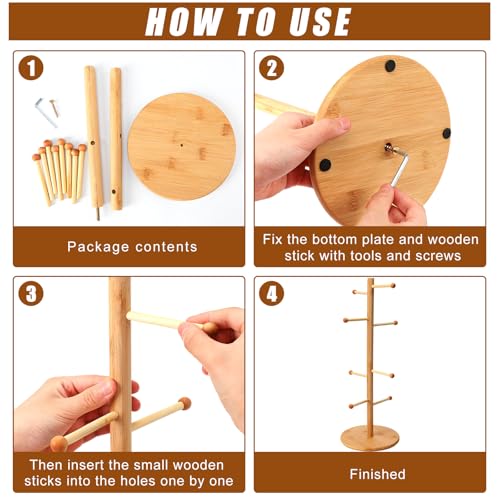 HOW TO USE

1

Package contents

2

Fix the bottom plate and wooden stick with tools and screws

3

Then insert the small wooden sticks into the holes one by one

4

Finished