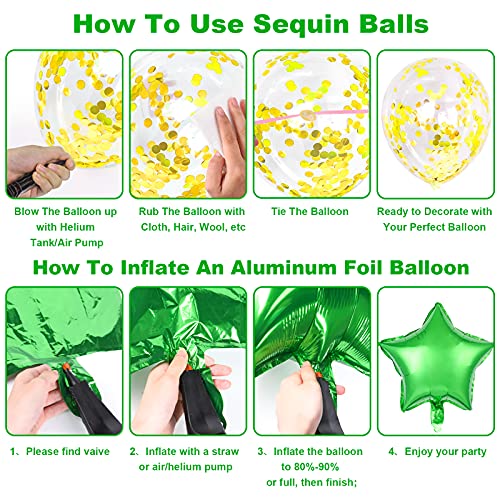 How To Use Sequin Balls

Blow The Balloon up with Helium Tank/Air Pump

Rub The Balloon with Cloth, Hair, Wool, etc

Tie The Balloon

Ready to Decorate with Your Perfect Balloon

How To Inflate An Aluminum Foil Balloon

1、Please find vaive

2、Inflate with a straw or air/helium pump

3、Inflate the balloon to 80%-90% or full, then finish;

4、Enjoy your party