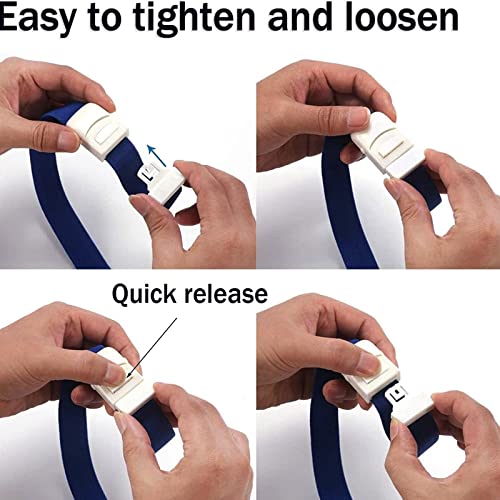 Easy to tighten and loosen

Quick release