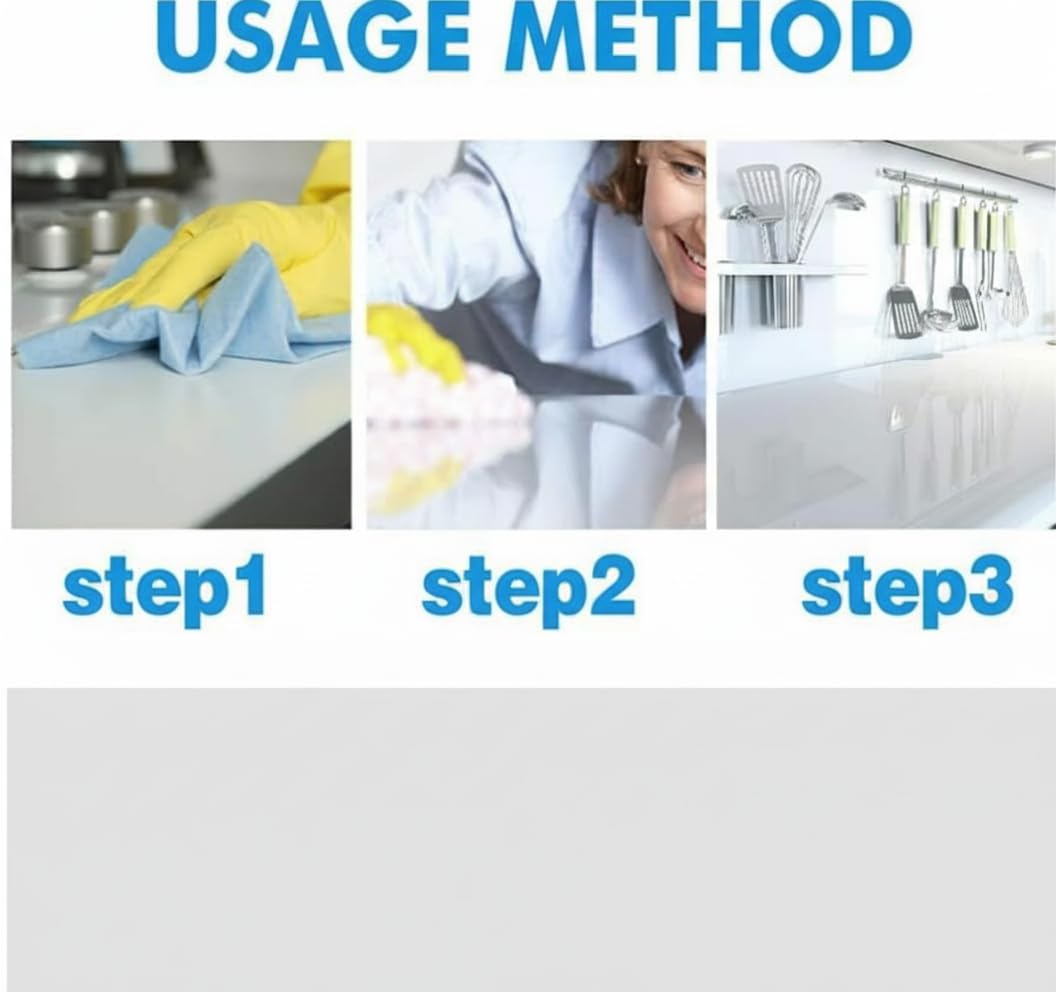 USAGE METHOD

step1

step2

step3