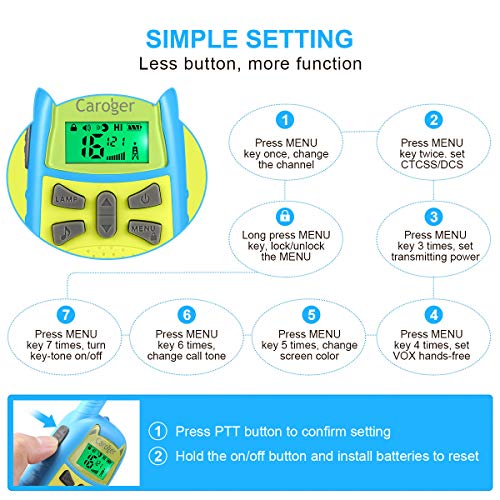 SIMPLE SETTING
Less button, more function

Caroger
HI
16 121

LAMP
MENU

1
Press MENU key once, change the channel

2
Press MENU key twice, set CTCSS/DCS

Long press MENU key, lock/unlock the MENU

3
Press MENU key 3 times, set transmitting power

7
Press MENU key 7 times, turn key-tone on/off

6
Press MENU key 6 times, change call tone

5
Press MENU key 5 times, change screen color

4
Press MENU key 4 times, set VOX hands-free

Caroger
16

① Press PTT button to confirm setting
② Hold the on/off button and install batteries to reset