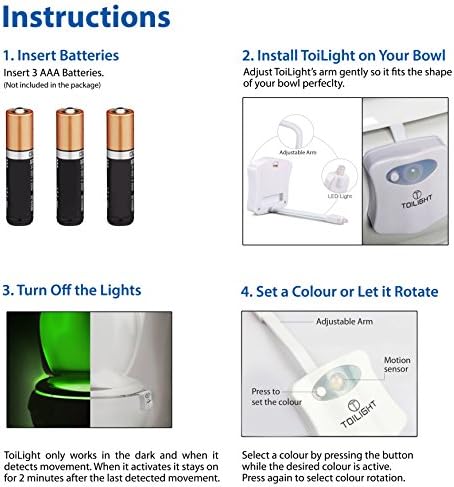 Instructions

1. Insert Batteries
Insert 3 AAA Batteries.
(Not included in the package)

2. Install ToiLight on Your Bowl
Adjust ToiLight's arm gently so it fits the shape of your bowl perfeclty.

Adjustable Arm
LED Light
TOILIGHT

3. Turn Off the Lights

ToiLight only works in the dark and when it detects movement. When it activates it stays on for 2 minutes after the last detected movement.

4. Set a Colour or Let it Rotate

Adjustable Arm
Motion sensor
Press to set the colour
TOILIGHT

Select a colour by pressing the button while the desired colour is active. Press again to select colour rotation.