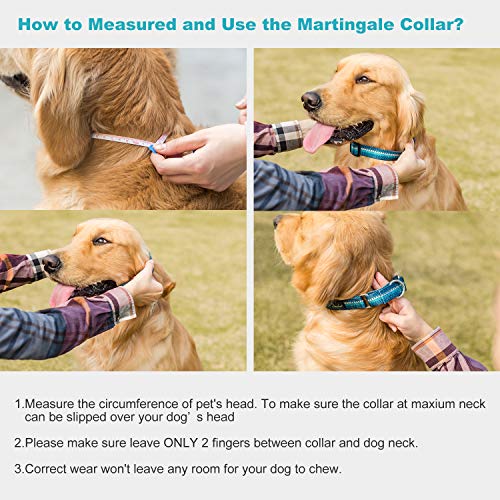 How to Measured and Use the Martingale Collar?

1.Measure the circumference of pet's head. To make sure the collar at maxium neck can be slipped over your dog’ s head

2.Please make sure leave ONLY 2 fingers between collar and dog neck.

3.Correct wear won't leave any room for your dog to chew.