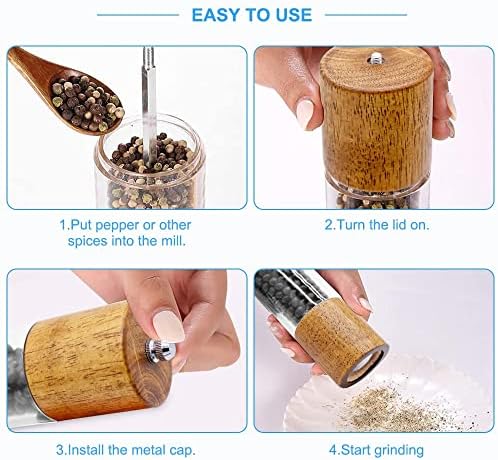 EASY TO USE

1.Put pepper or other spices into the mill.

2.Turn the lid on.

3.Install the metal cap.

4.Start grinding