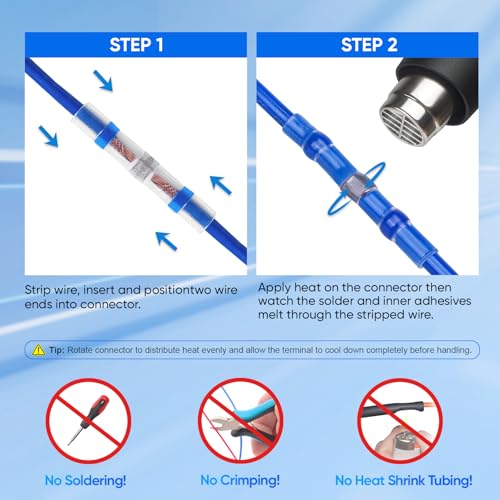 STEP 1

Strip wire, insert and positiontwo wire ends into connector.

STEP 2

Apply heat on the connector then watch the solder and inner adhesives melt through the stripped wire.

Tip: Rotate connector to distribute heat evenly and allow the terminal to cool down completely before handling.

No Soldering!

No Crimping!

No Heat Shrink Tubing!