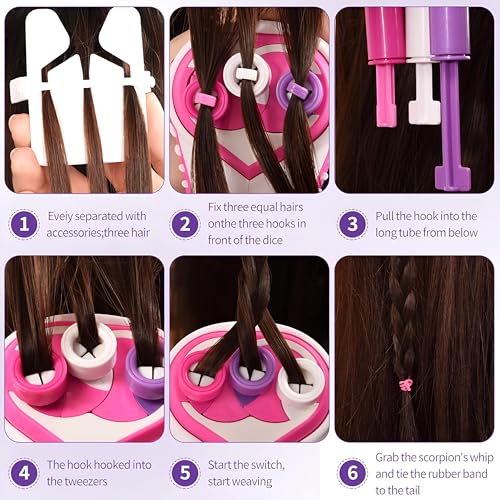 1 Eveiy separated with accessories;three hair

2 Fix three equal hairs onthe three hooks in front of the dice

3 Pull the hook into the long tube from below

4 The hook hooked into the tweezers

5 Start the switch, start weaving

6 Grab the scorpion's whip and tie the rubber band to the tail